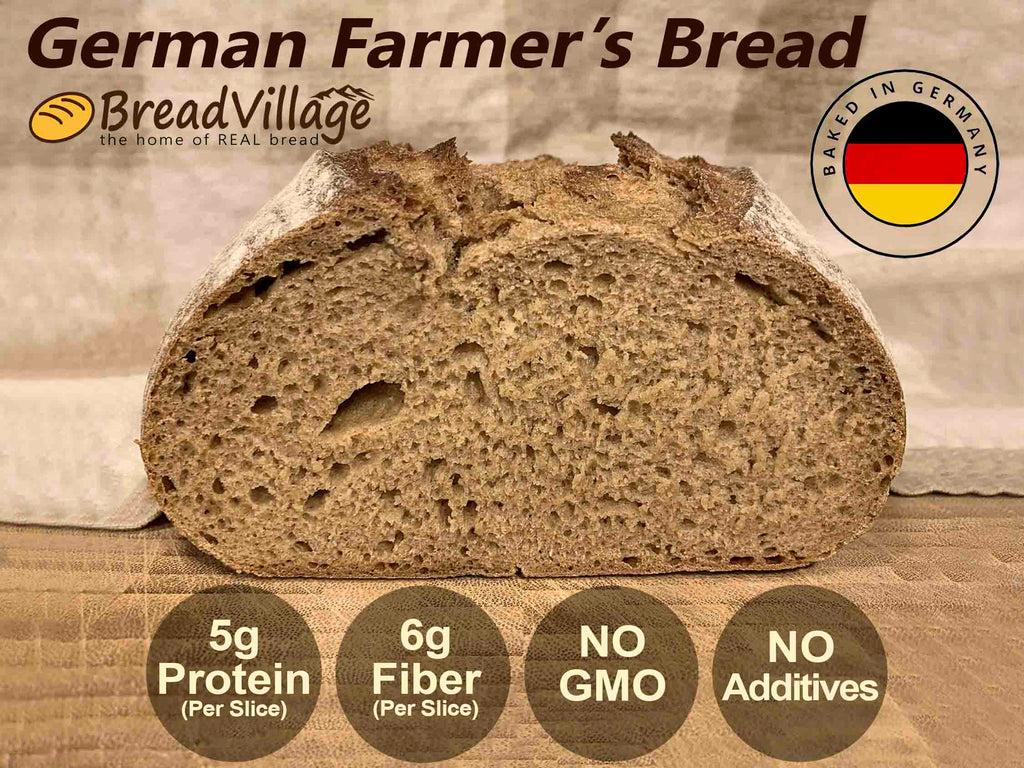 German Farmer´s Bread

BreadVillage
the home of REAL bread

BAKED IN GERMANY

5g Protein (Per Slice)

6g Fiber (Per Slice)

NO GMO

NO Additives